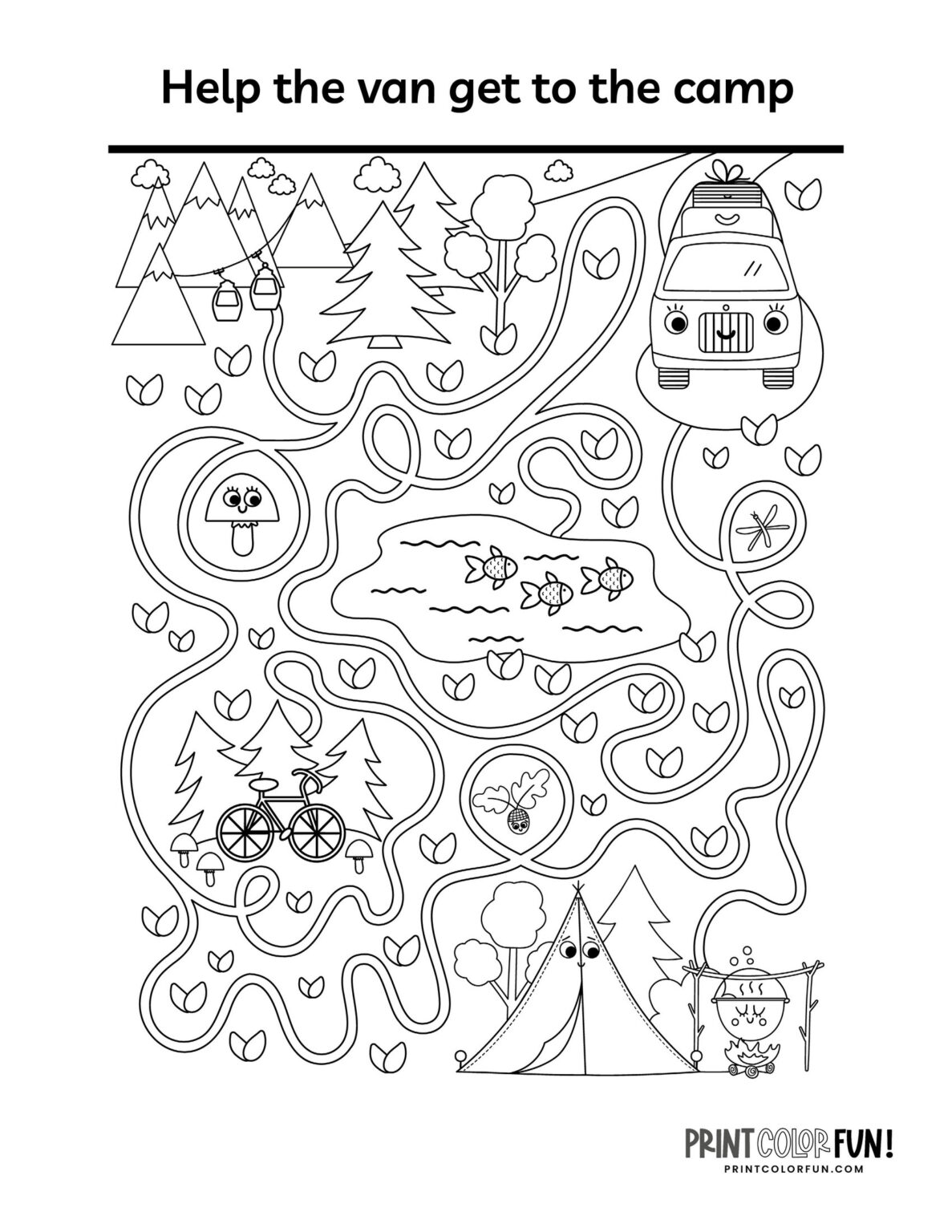 Help the van get to the camp

PRINT COLOR FUN!
PRINTCOLORFUN.COM